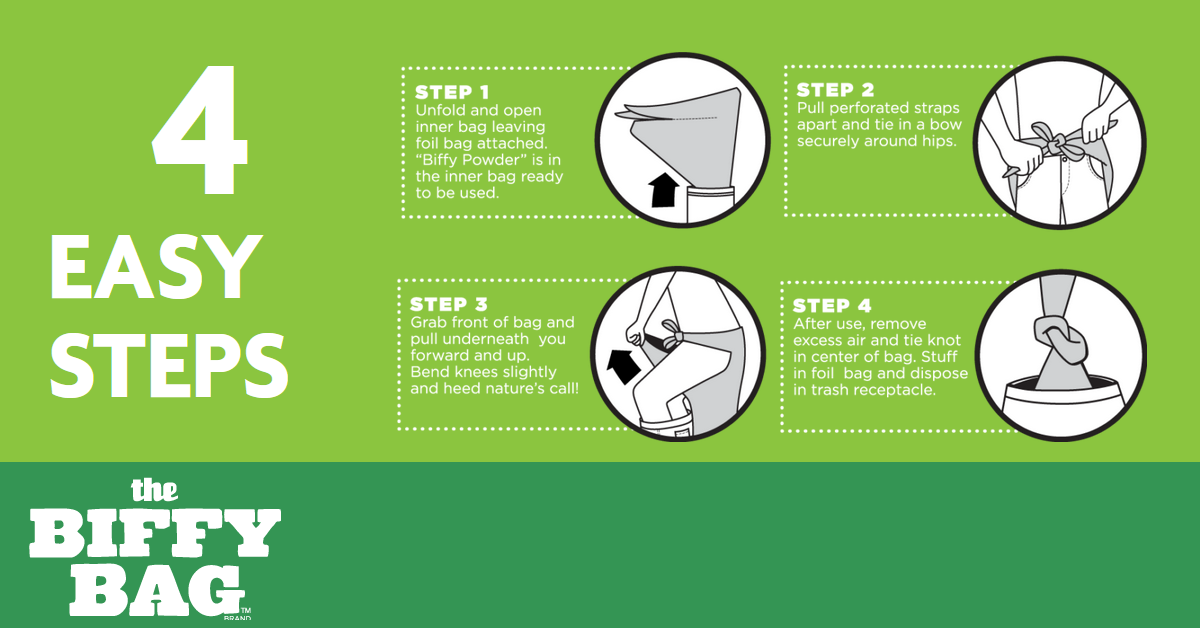 4 EASY STEPS

STEP 1
Unfold and open inner bag leaving foil bag attached. "Biffy Powder" is in the inner bag ready to be used.

STEP 2
Pull perforated straps apart and tie in a bow securely around hips.

STEP 3
Grab front of bag and pull underneath you forward and up. Bend knees slightly and heed nature's call!

STEP 4
After use, remove excess air and tie knot in center of bag. Stuff in foil bag and dispose in trash receptacle.

the BIFFY BAG™ BRAND