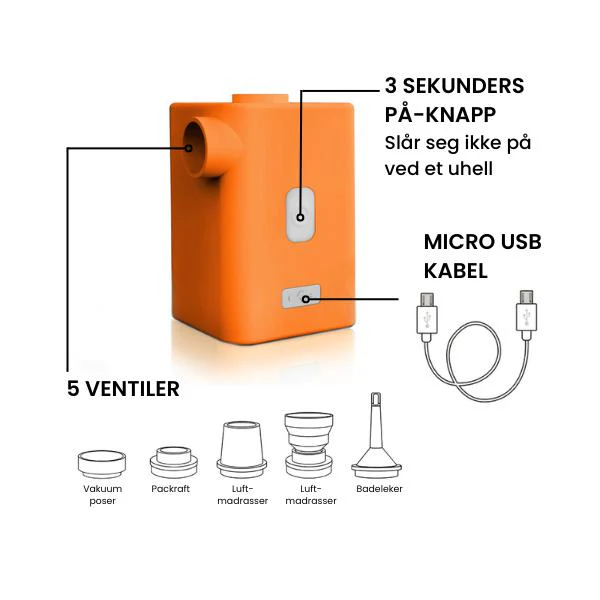 3 SEKUNDERS PÅ-KNAPP
Slår seg ikke på ved et uhell

MICRO USB KABEL

5 VENTILER

Vakuum poser

Packraft

Luft-madrasser

Luft-madrasser

Badeleker